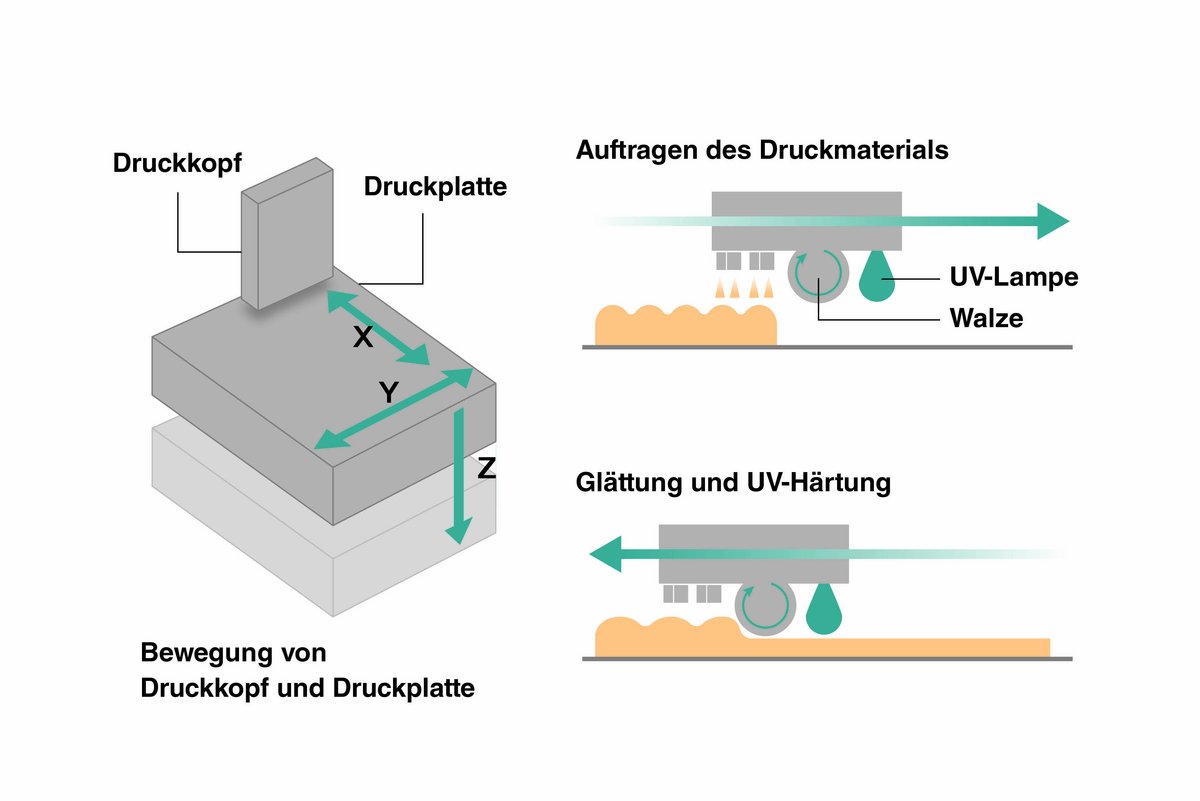 Druckkopf

Druckplatte

X

Y

Z

Bewegung von Druckkopf und Druckplatte

Auftragen des Druckmaterials

UV-Lampe

Walze

Glättung und UV-Härtung